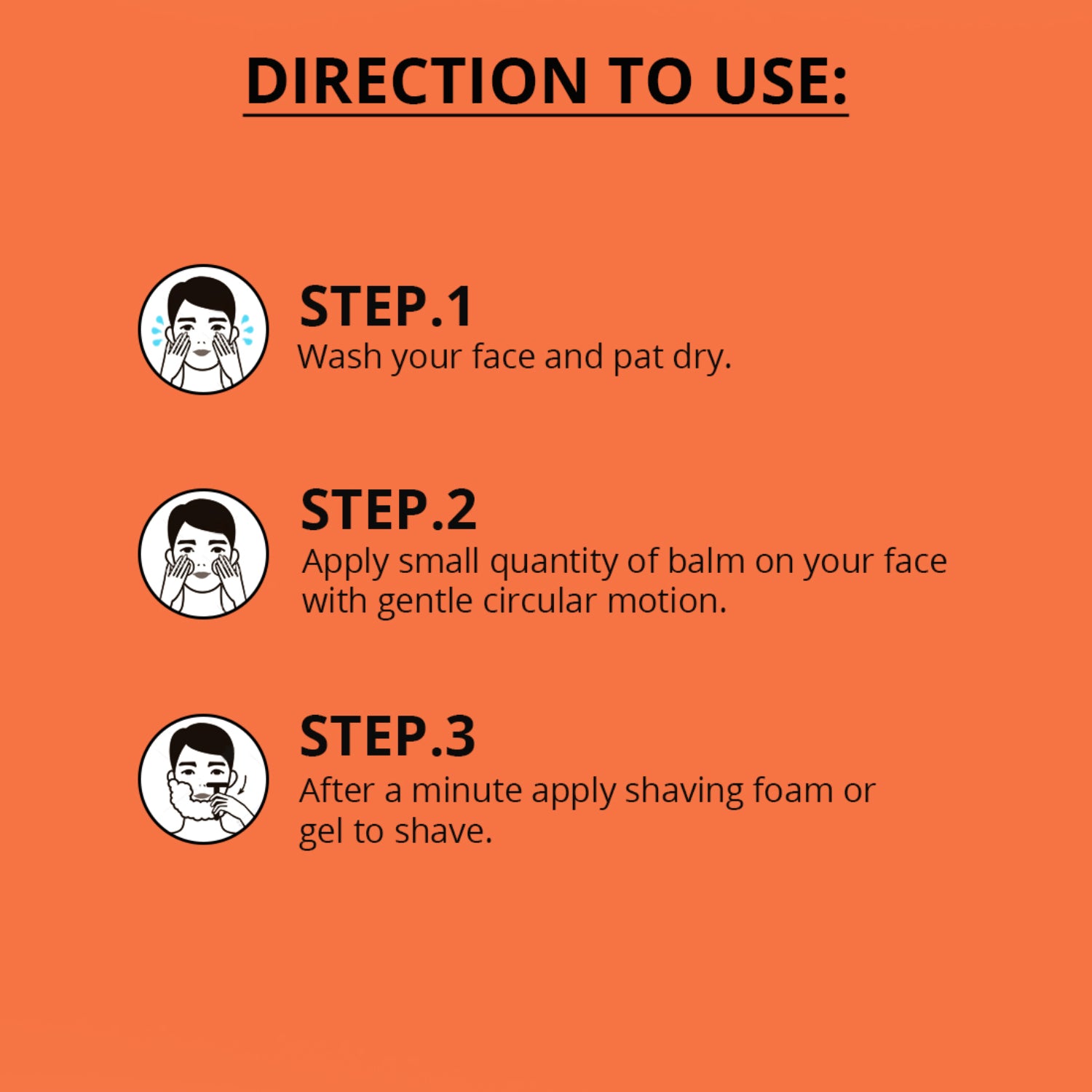 DIRECTION TO USE:

STEP.1
Wash your face and pat dry.

STEP.2
Apply small quantity of balm on your face with gentle circular motion.

STEP.3
After a minute apply shaving foam or gel to shave.