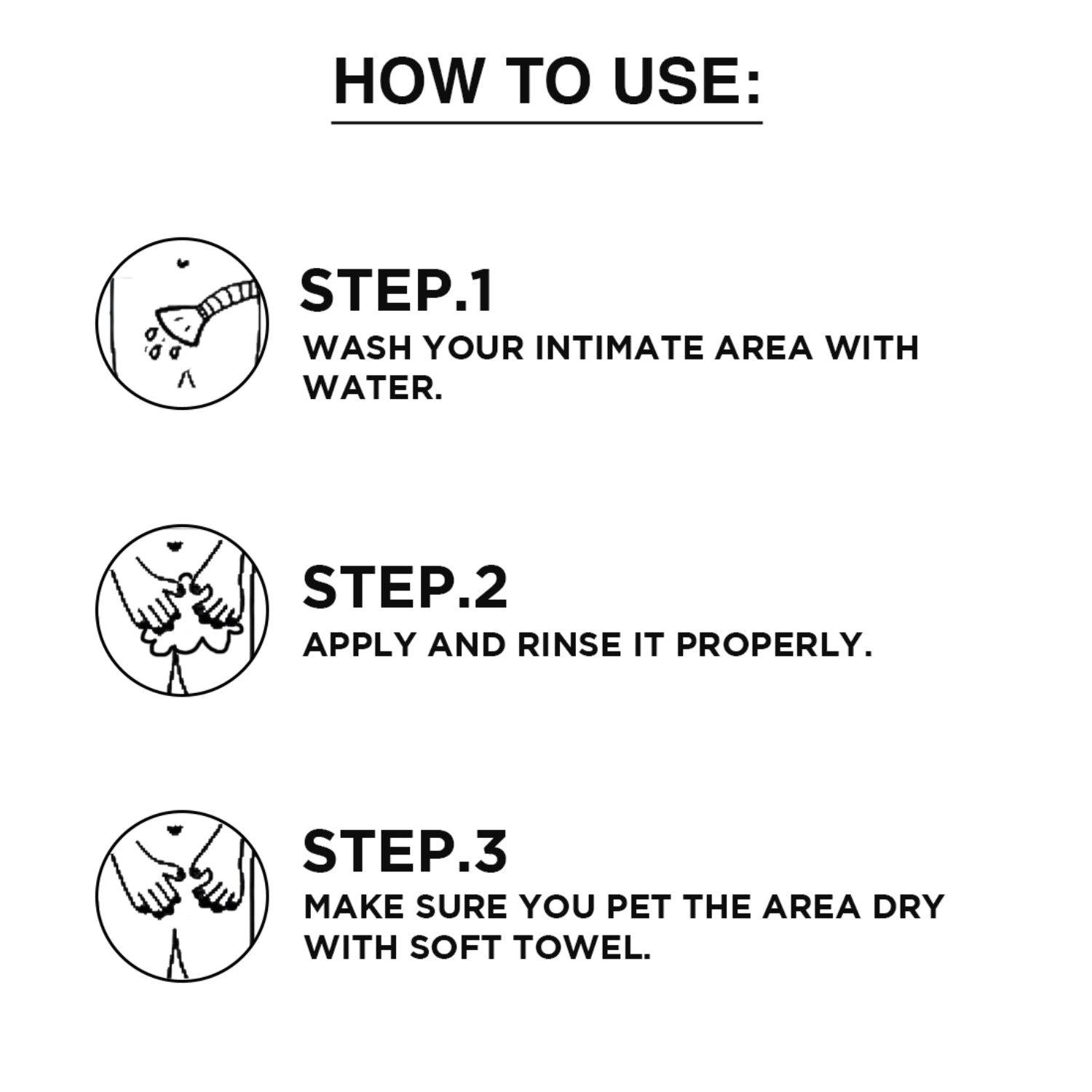 HOW TO USE:

STEP.1
WASH YOUR INTIMATE AREA WITH WATER.

STEP.2
APPLY AND RINSE IT PROPERLY.

STEP.3
MAKE SURE YOU PET THE AREA DRY WITH SOFT TOWEL.