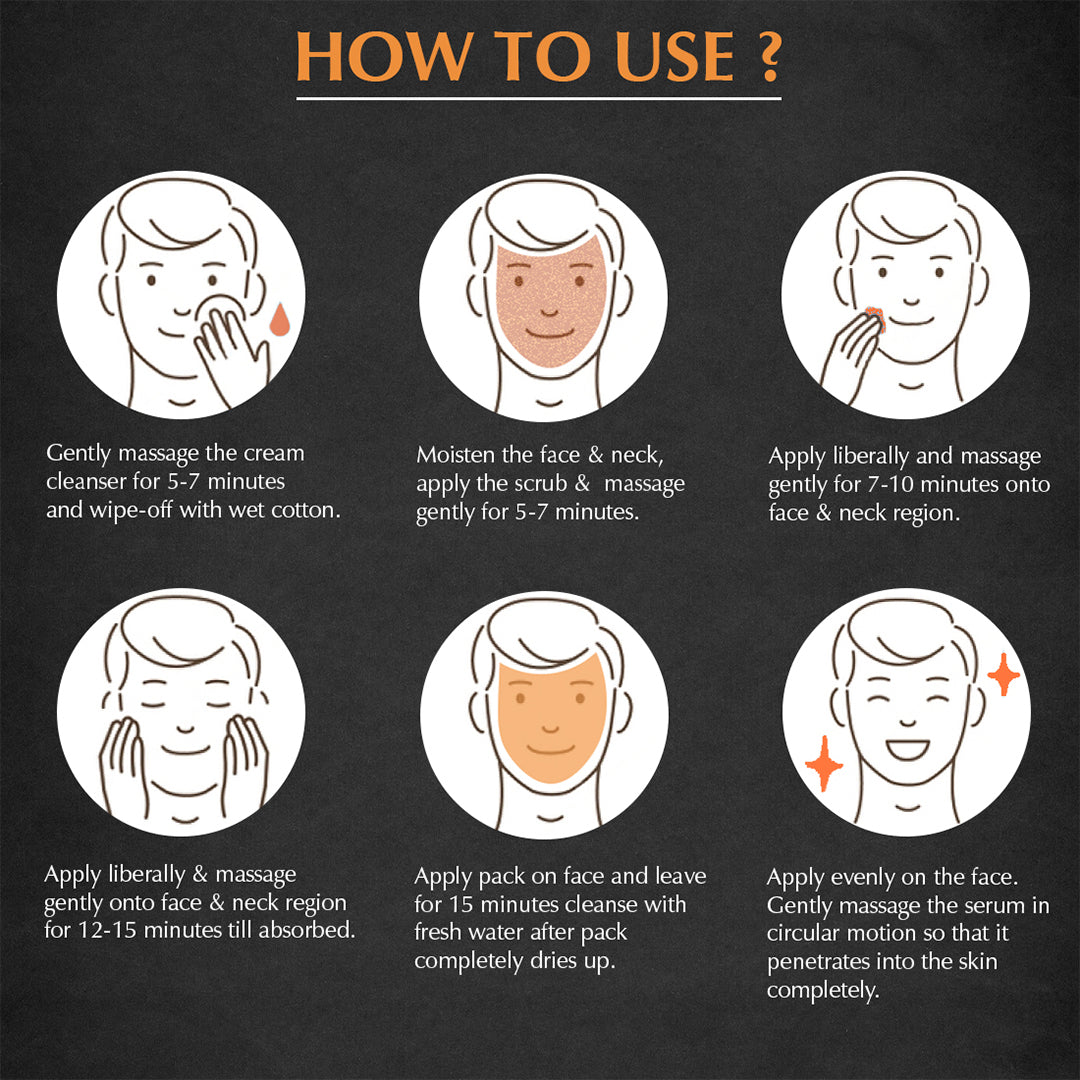 HOW TO USE ?

Gently massage the cream cleanser for 5-7 minutes and wipe-off with wet cotton.

Moisten the face & neck, apply the scrub & massage gently for 5-7 minutes.

Apply liberally and massage gently for 7-10 minutes onto face & neck region.

Apply liberally & massage gently onto face & neck region for 12-15 minutes till absorbed.

Apply pack on face and leave for 15 minutes cleanse with fresh water after pack completely dries up.

Apply evenly on the face. Gently massage the serum in circular motion so that it penetrates into the skin completely.