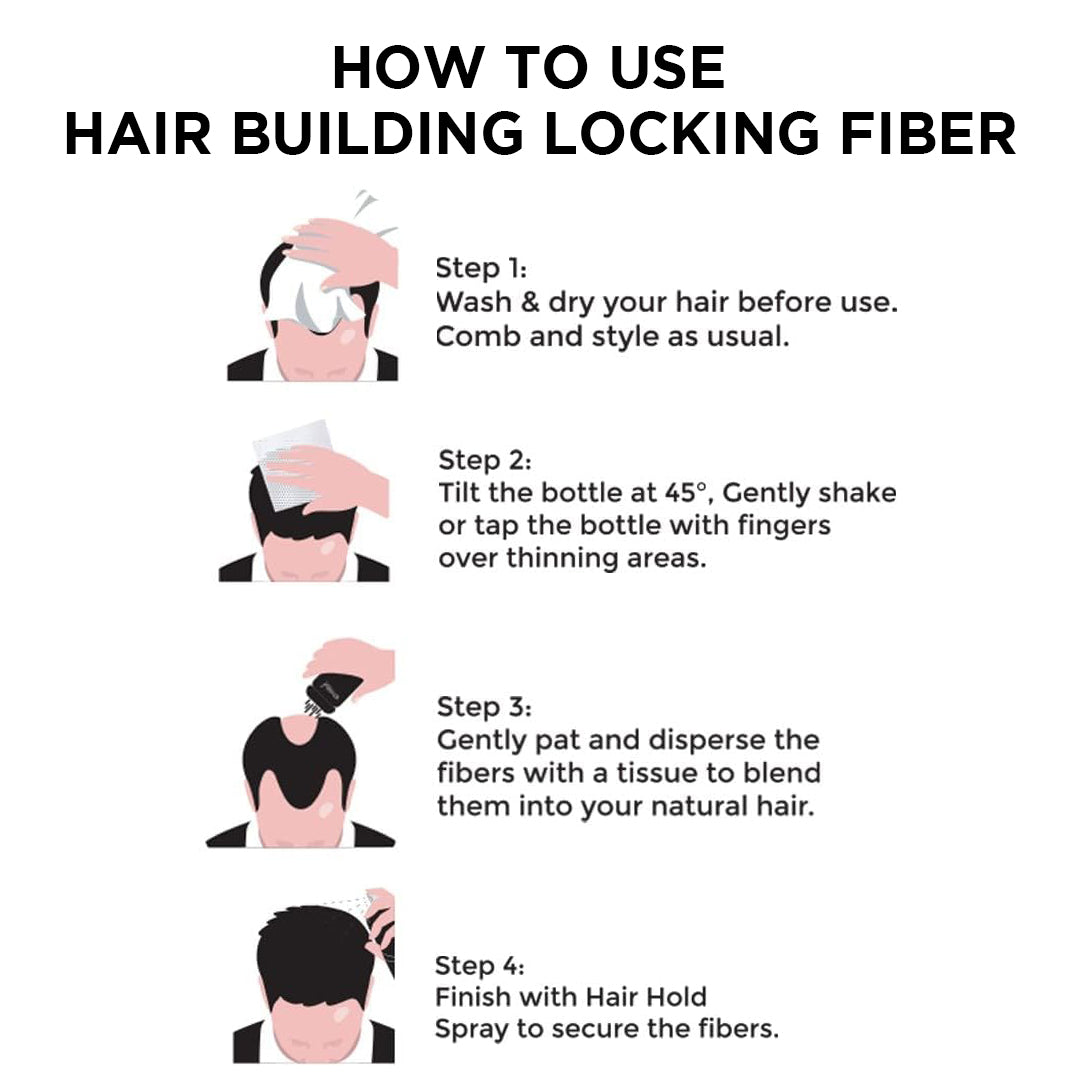 HOW TO USE
HAIR BUILDING LOCKING FIBER

Step 1:
Wash & dry your hair before use. Comb and style as usual.

Step 2:
Tilt the bottle at 45°, Gently shake or tap the bottle with fingers over thinning areas.

Step 3:
Gently pat and disperse the fibers with a tissue to blend them into your natural hair.

Step 4:
Finish with Hair Hold Spray to secure the fibers.