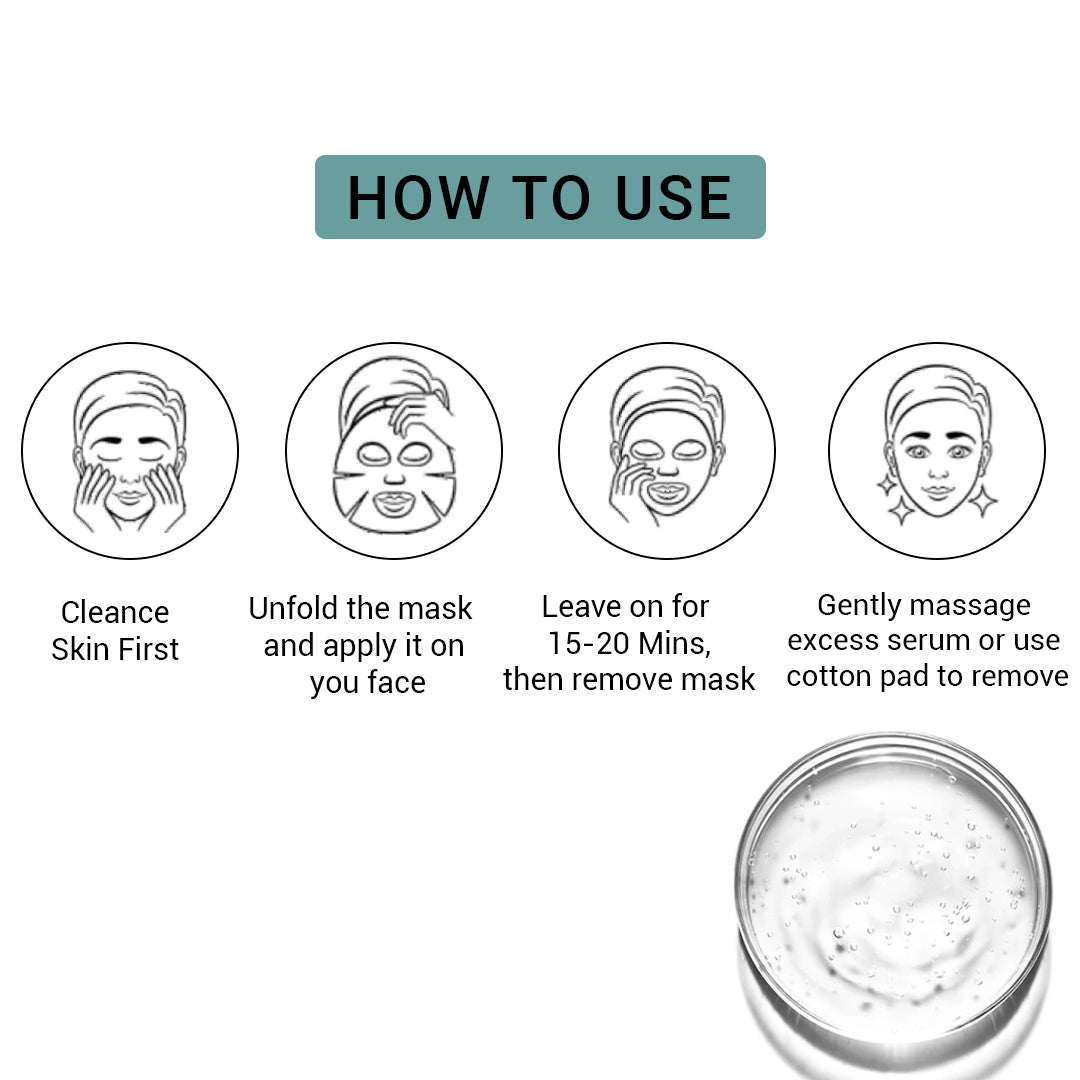 HOW TO USE

Cleance Skin First

Unfold the mask and apply it on you face

Leave on for 15-20 Mins, then remove mask

Gently massage excess serum or use cotton pad to remove