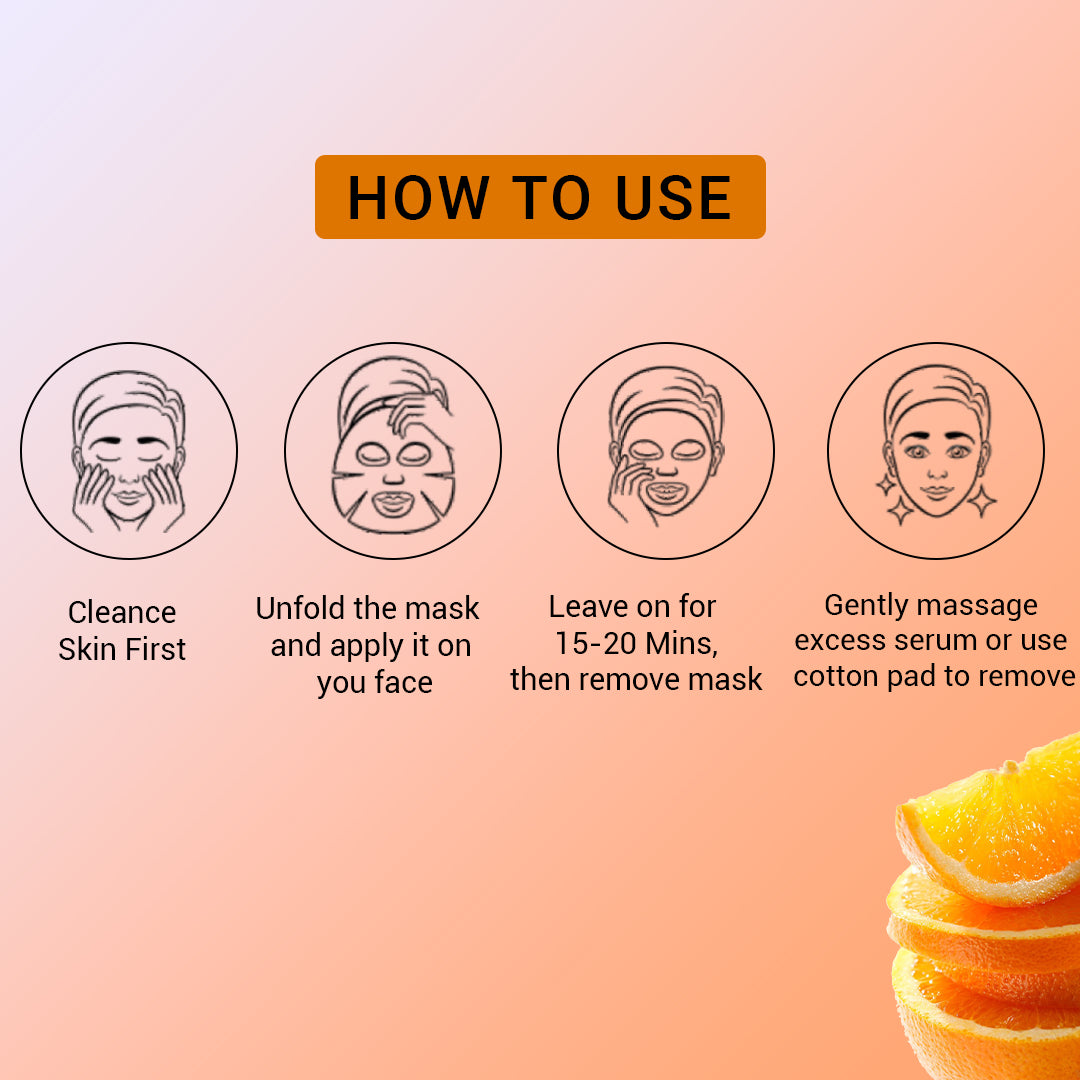 HOW TO USE

Cleance Skin First

Unfold the mask and apply it on you face

Leave on for 15-20 Mins, then remove mask

Gently massage excess serum or use cotton pad to remove