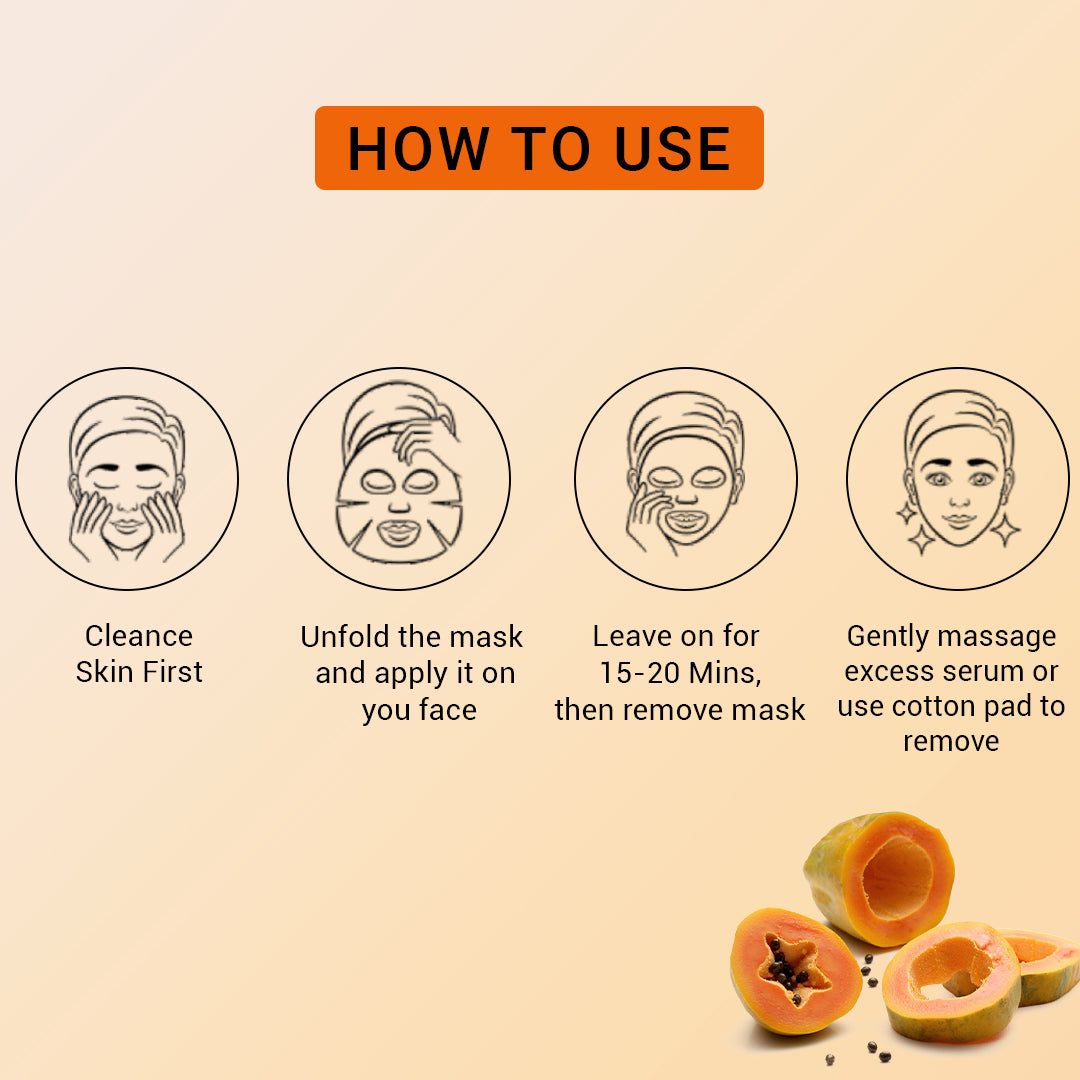 HOW TO USE

Cleance Skin First

Unfold the mask and apply it on you face

Leave on for 15-20 Mins, then remove mask

Gently massage excess serum or use cotton pad to remove